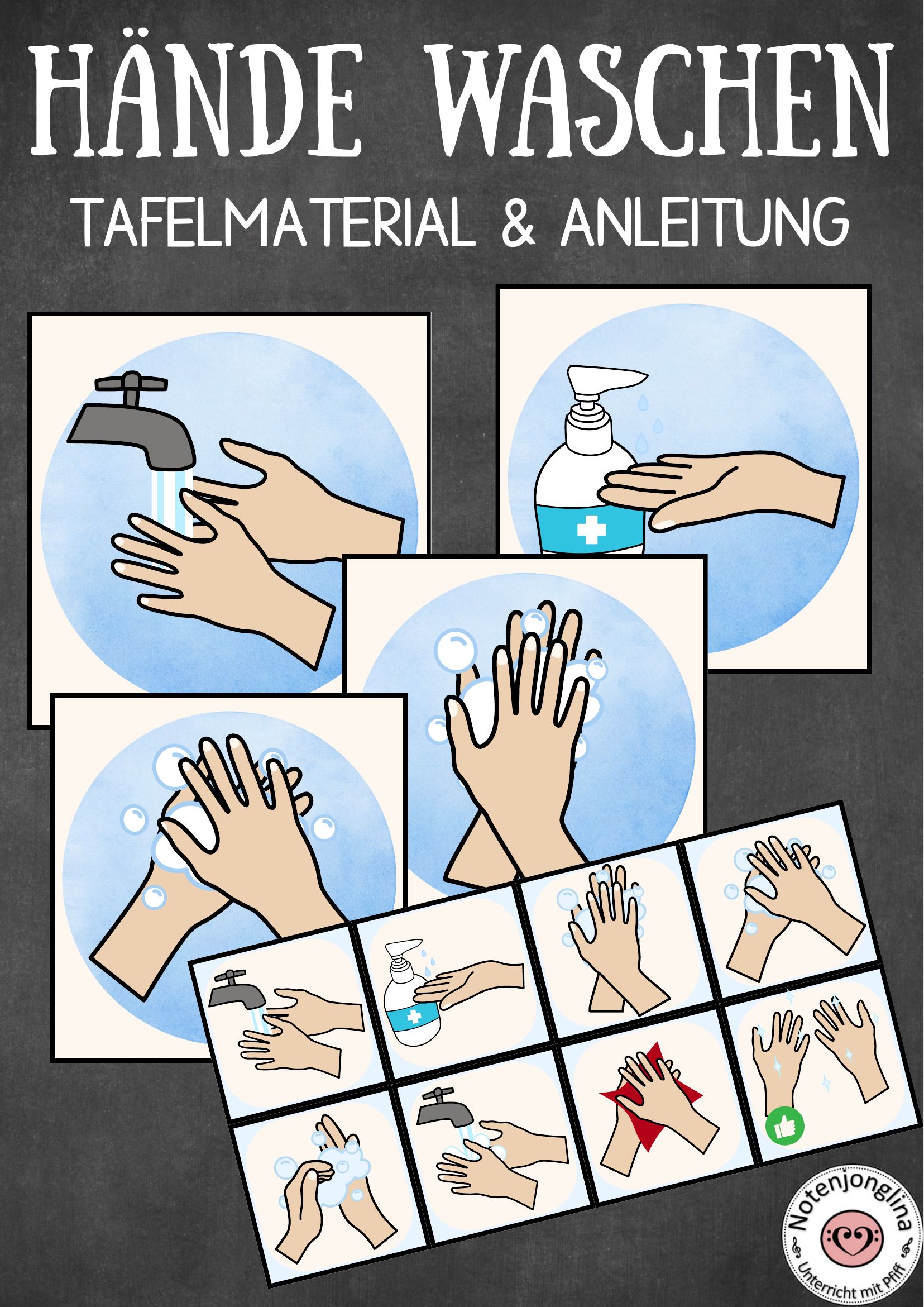 HÄNDE WASCHEN

TAFELMATERIAL & ANLEITUNG

Notenjonglina

Unterricht mit Pfiff